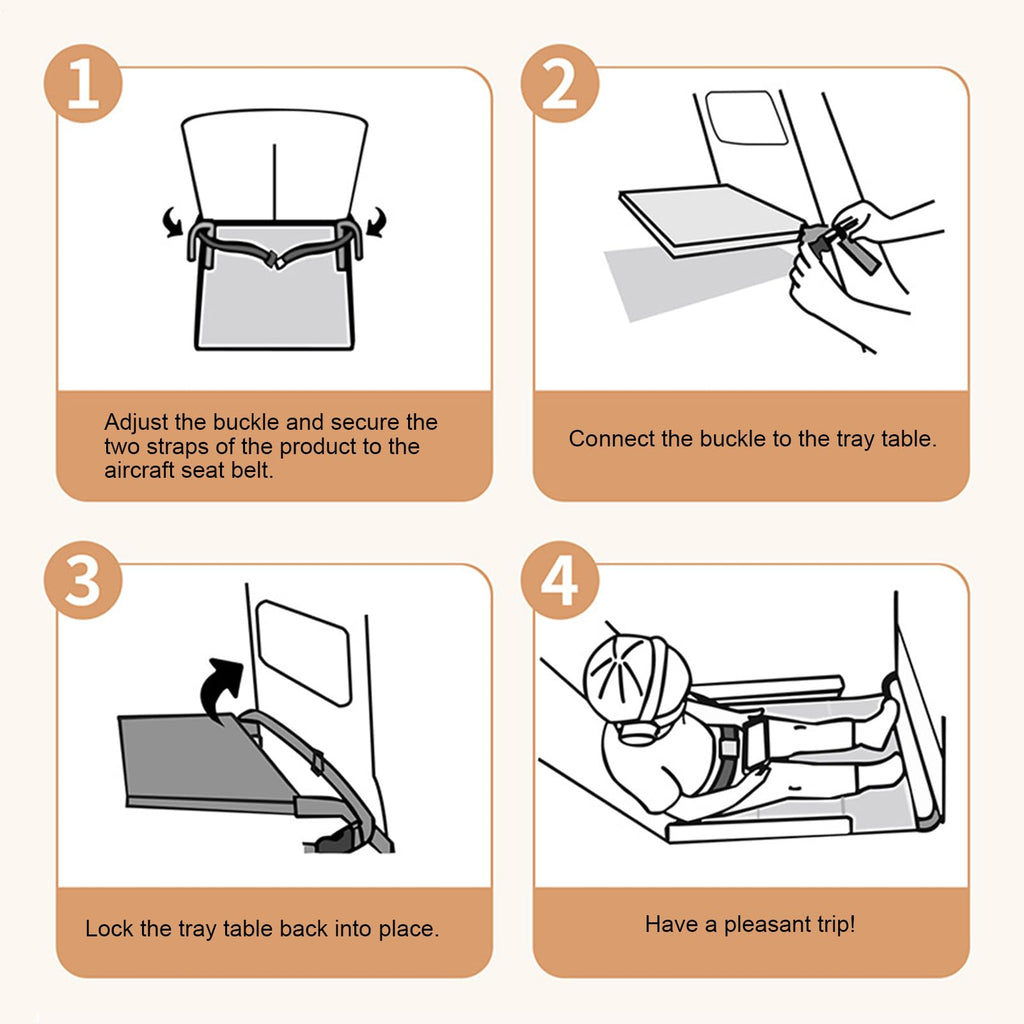 1

Adjust the buckle and secure the two straps of the product to the aircraft seat belt.

2

Connect the buckle to the tray table.

3

Lock the tray table back into place.

4

Have a pleasant trip!