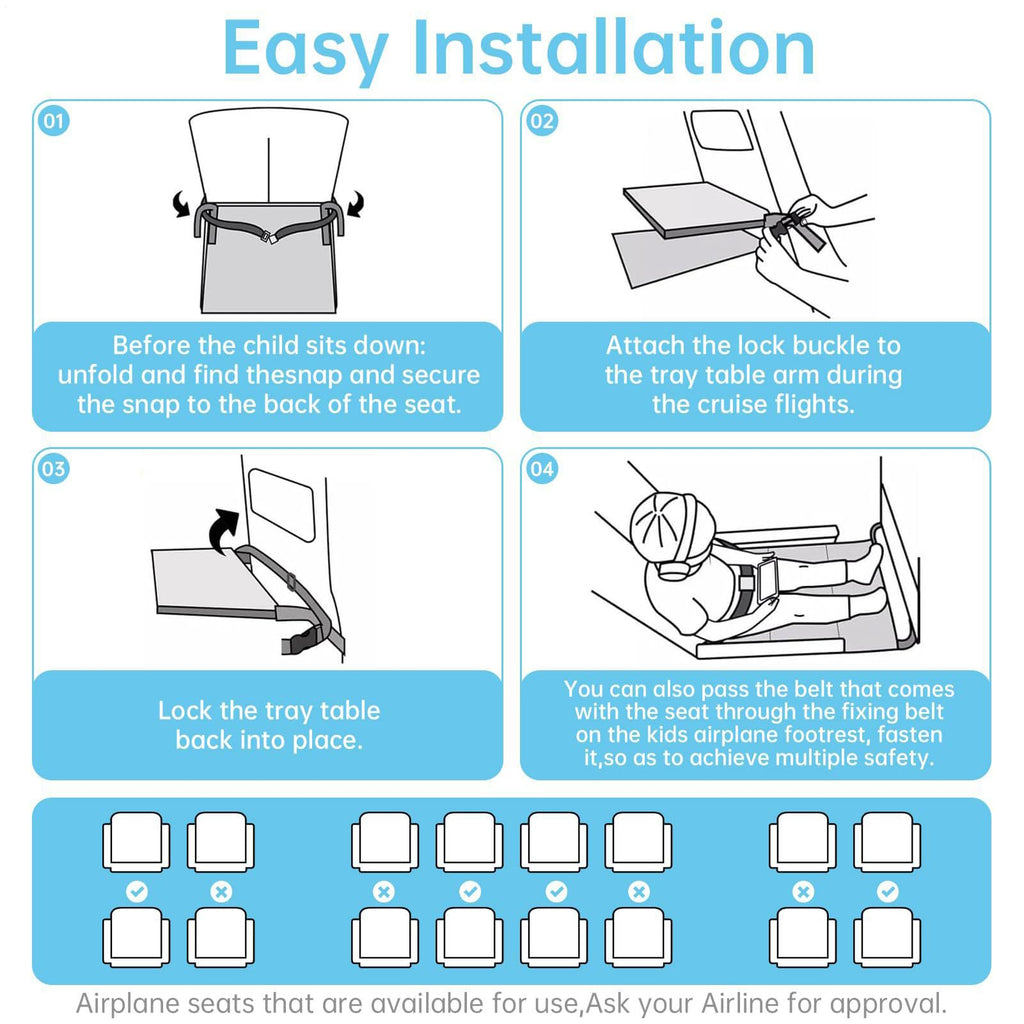 Easy Installation

01

Before the child sits down: unfold and find thesnap and secure the snap to the back of the seat.

02

Attach the lock buckle to the tray table arm during the cruise flights.

03

Lock the tray table back into place.

04

You can also pass the belt that comes with the seat through the fixing belt on the kids airplane footrest, fasten it,so as to achieve multiple safety.

Airplane seats that are available for use,Ask your Airline for approval.